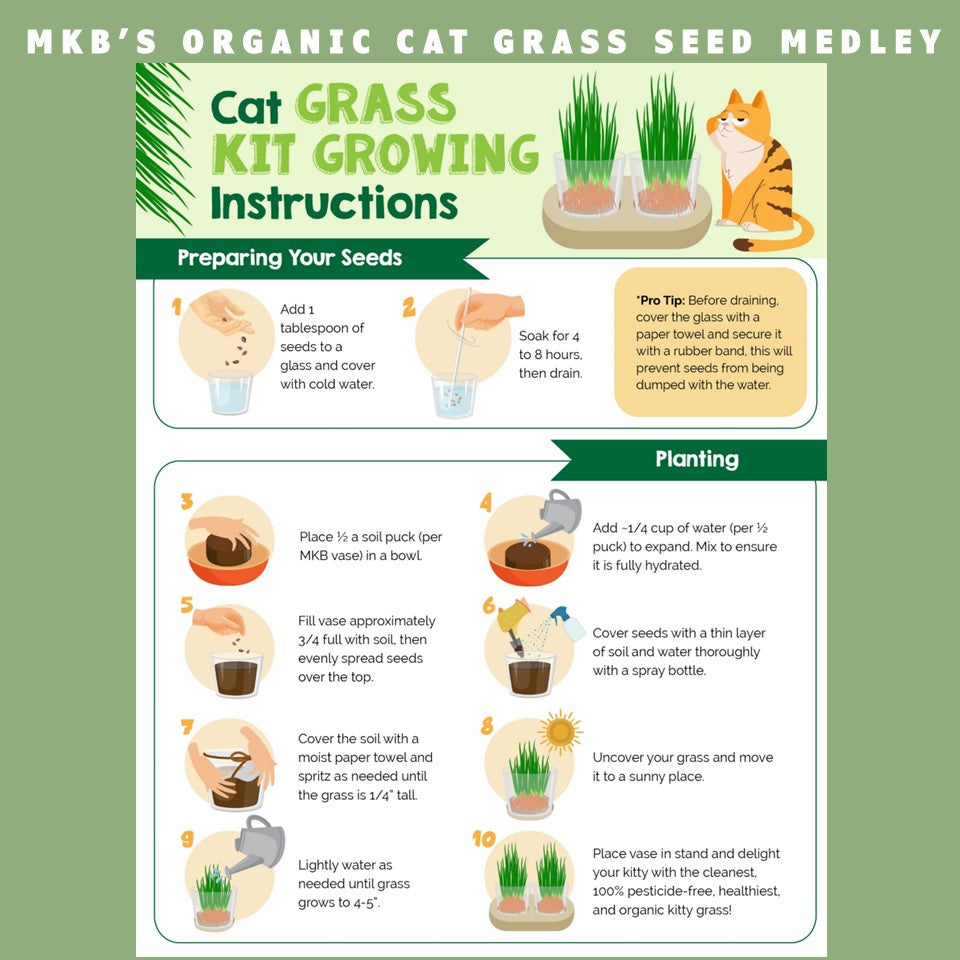 MKB'S ORGANIC CAT GRASS SEED MEDLEY

Cat GRASS KIT GROWING Instructions

Preparing Your Seeds

1 Add 1 tablespoon of seeds to a glass and cover with cold water.

2 Soak for 4 to 8 hours, then drain.

*Pro Tip: Before draining, cover the glass with a paper towel and secure it with a rubber band, this will prevent seeds from being dumped with the water.

Planting

3 Place ½ a soil puck (per MKB vase) in a bowl.

4 Add ~1/4 cup of water (per ½ puck) to expand. Mix to ensure it is fully hydrated.

5 Fill vase approximately 3/4 full with soil, then evenly spread seeds over the top.

6 Cover seeds with a thin layer of soil and water thoroughly with a spray bottle.

7 Cover the soil with a moist paper towel and spritz as needed until the grass is 1/4" tall.

8 Uncover your grass and move it to a sunny place.

9 Lightly water as needed until grass grows to 4-5".

10 Place vase in stand and delight your kitty with the cleanest, 100% pesticide-free, healthiest, and organic kitty grass!